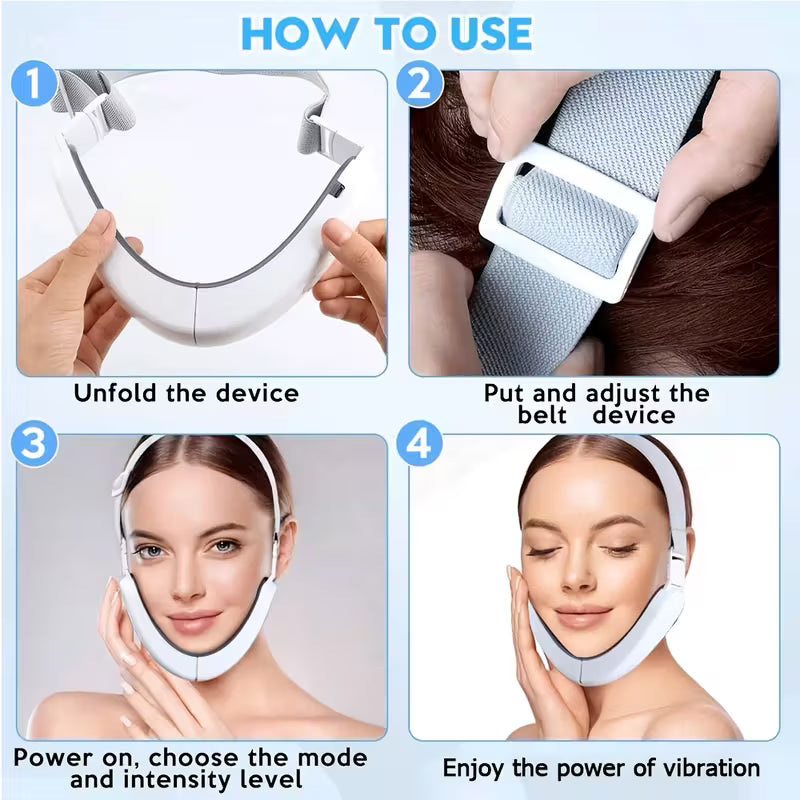 HOW TO USE

1

Unfold the device

2

Put and adjust the belt device

3

Power on, choose the mode and intensity level

4

Enjoy the power of vibration