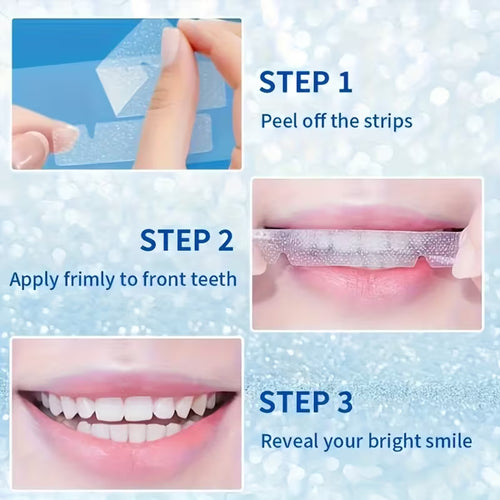 STEP 1
Peel off the strips

STEP 2
Apply frimly to front teeth

STEP 3
Reveal your bright smile