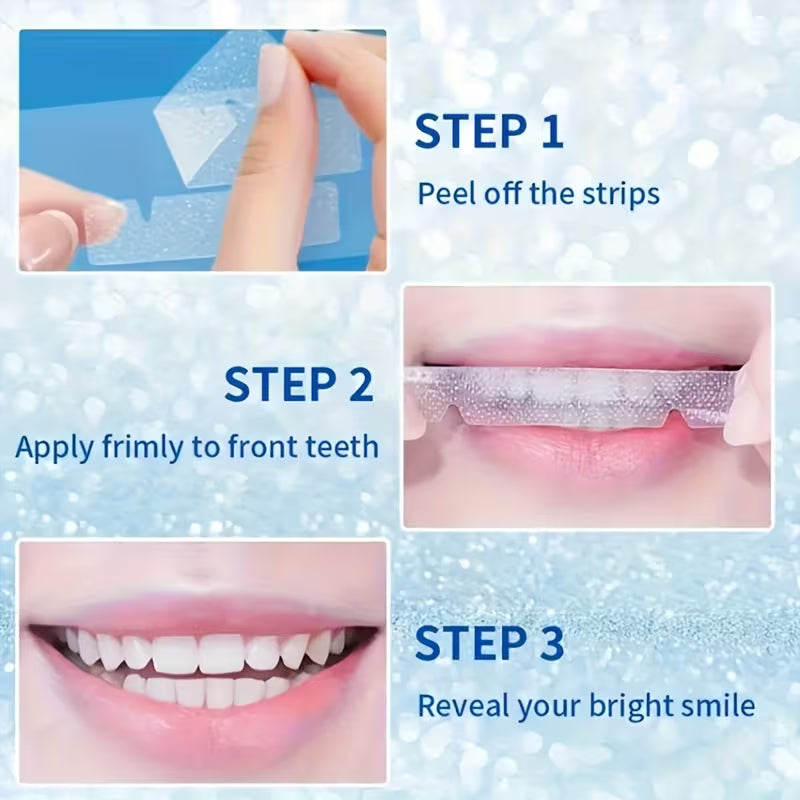 STEP 1
Peel off the strips

STEP 2
Apply frimly to front teeth

STEP 3
Reveal your bright smile