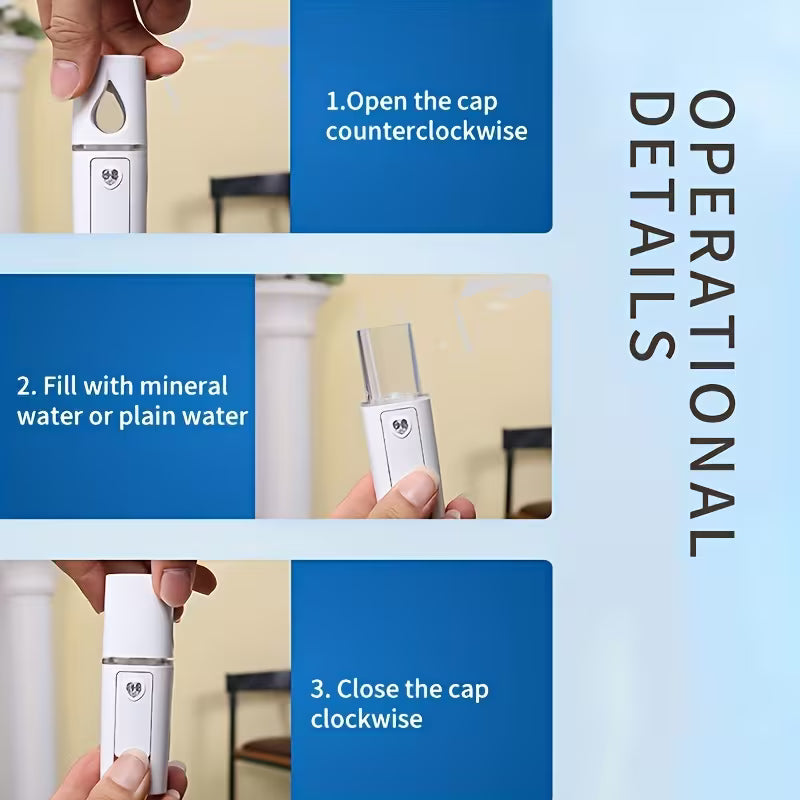 OPERATIONAL DETAILS

1.Open the cap counterclockwise

2. Fill with mineral water or plain water

3. Close the cap clockwise